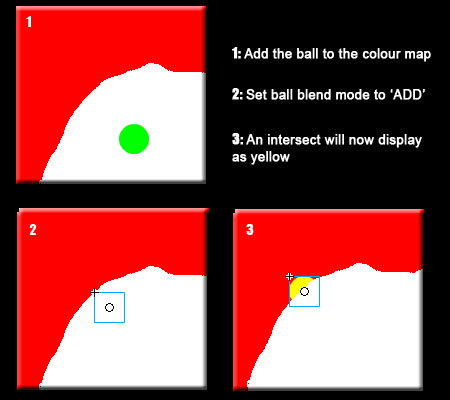 1

1: Add the ball to the colour map

2: Set ball blend mode to 'ADD'

3: An intersect will now display as yellow

2

3